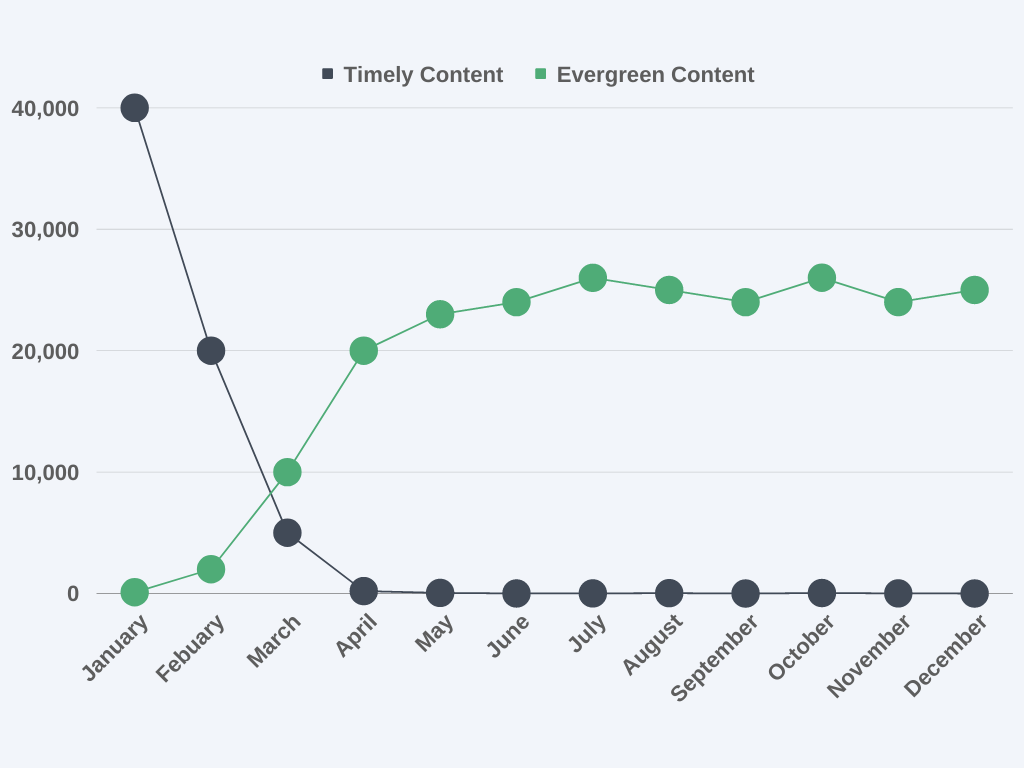 Timely Content
Evergreen Content

40,000
30,000
20,000
10,000
0

January
Febuary
March
April
May
June
July
August
September
October
November
December