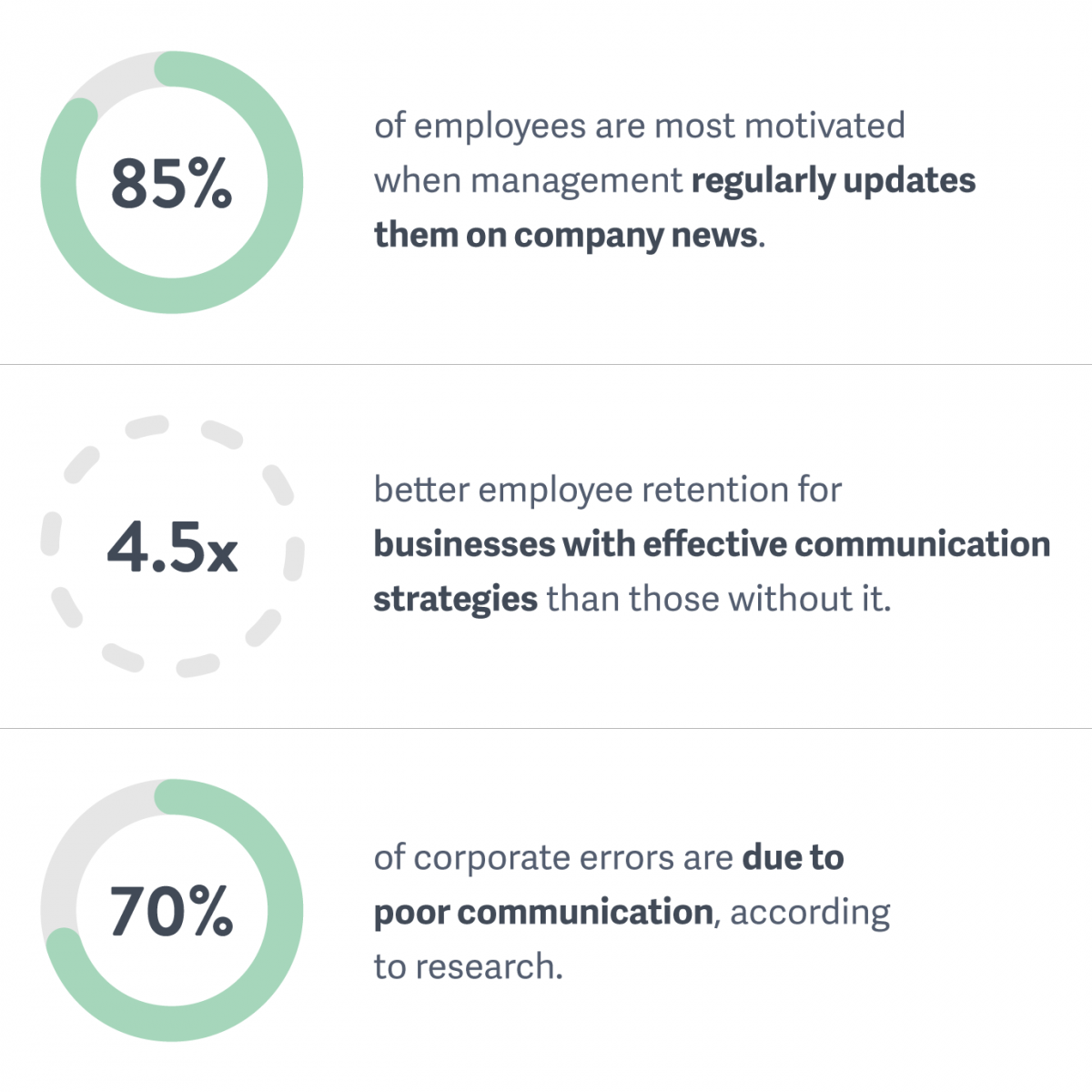 85%

of employees are most motivated when management regularly updates them on company news.

4.5x

better employee retention for businesses with effective communication strategies than those without it.

70%

of corporate errors are due to poor communication, according to research.